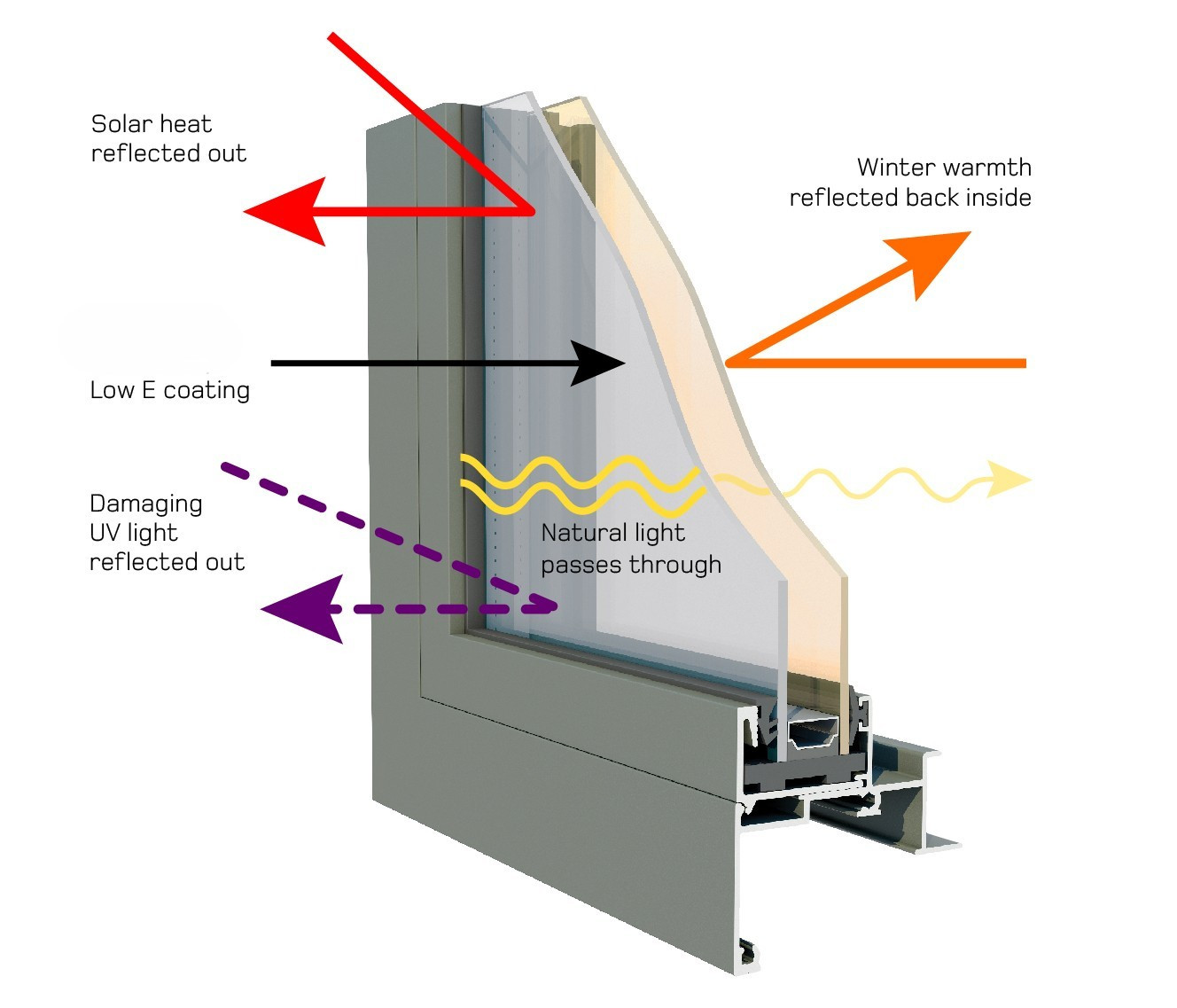 Solar heat
reflected out

Winter warmth
reflected back inside

Low E coating

Damaging
UV light
reflected out

Natural light
passes through